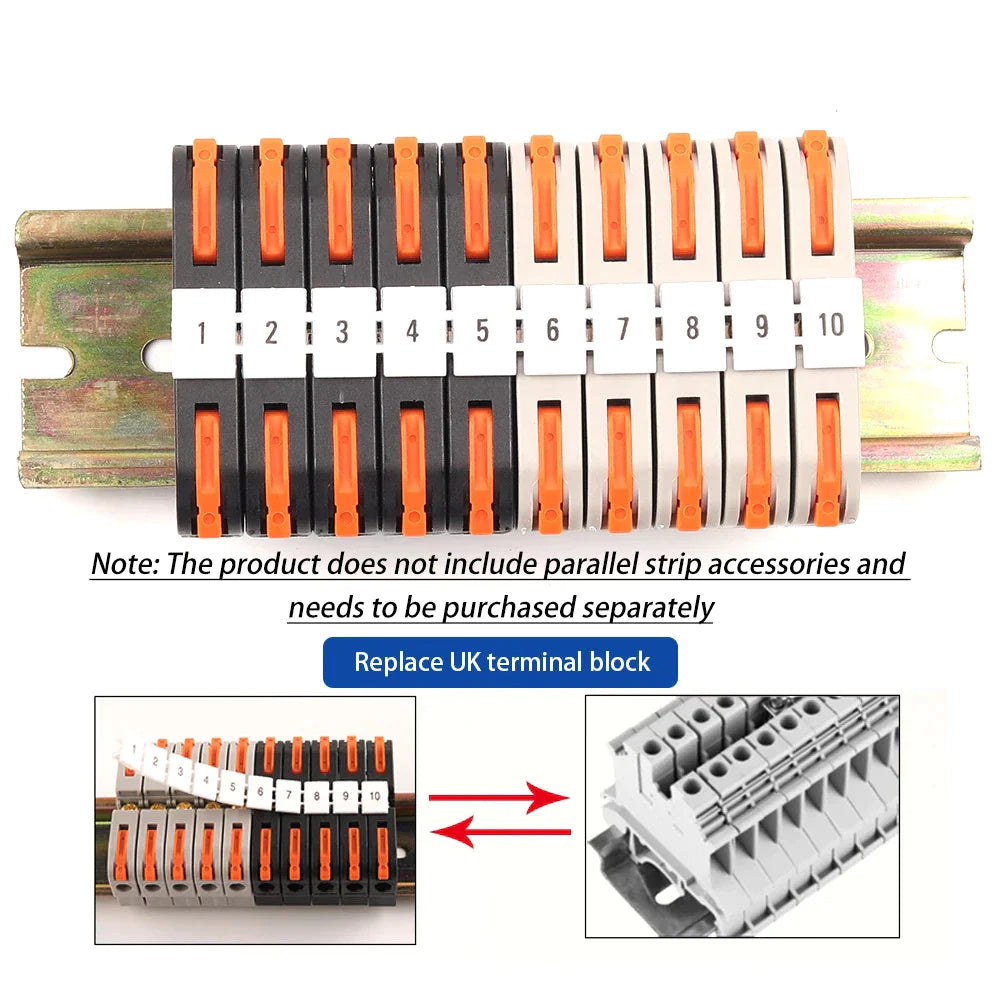 1 2 3 4 5 6 7 8 9 10

Note: The product does not include parallel strip accessories and needs to be purchased separately

Replace UK terminal block

1 2 3 4 5 6 7 8 9 10